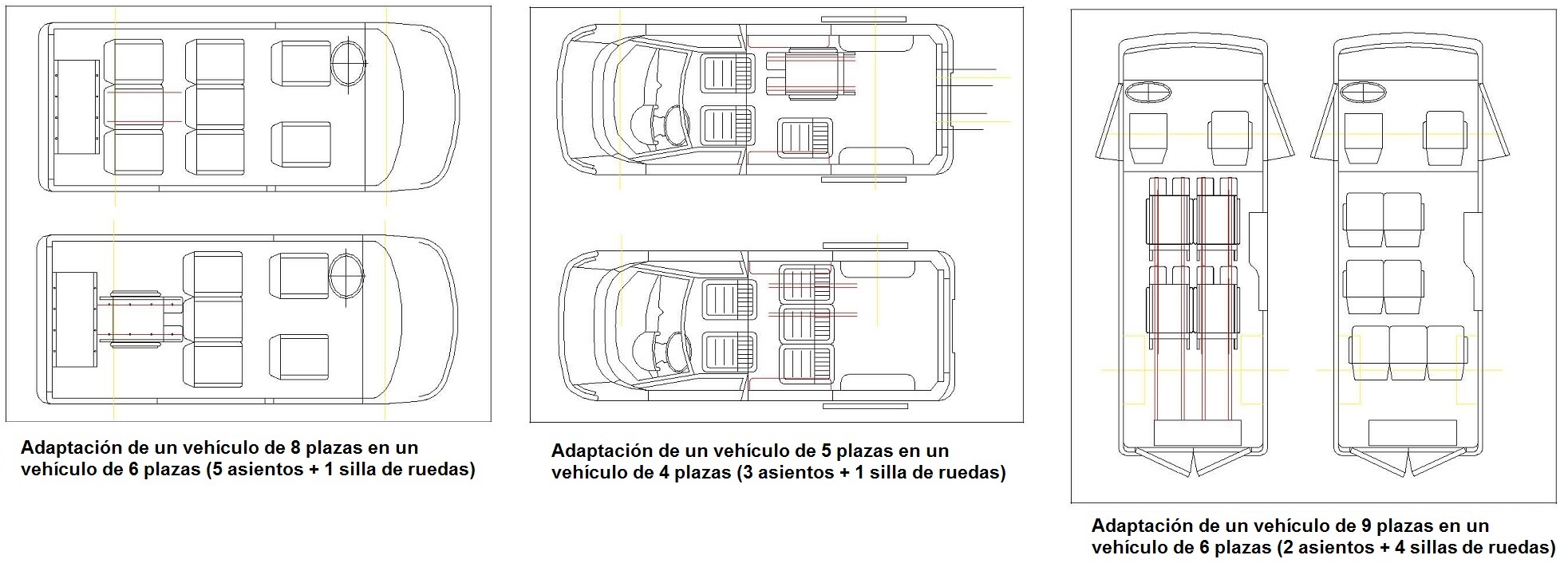 Adaptación de un vehículo de 8 plazas en un vehículo de 6 plazas (5 asientos + 1 silla de ruedas)

Adaptación de un vehículo de 5 plazas en un vehículo de 4 plazas (3 asientos + 1 silla de ruedas)

Adaptación de un vehículo de 9 plazas en un vehículo de 6 plazas (2 asientos + 4 sillas de ruedas)