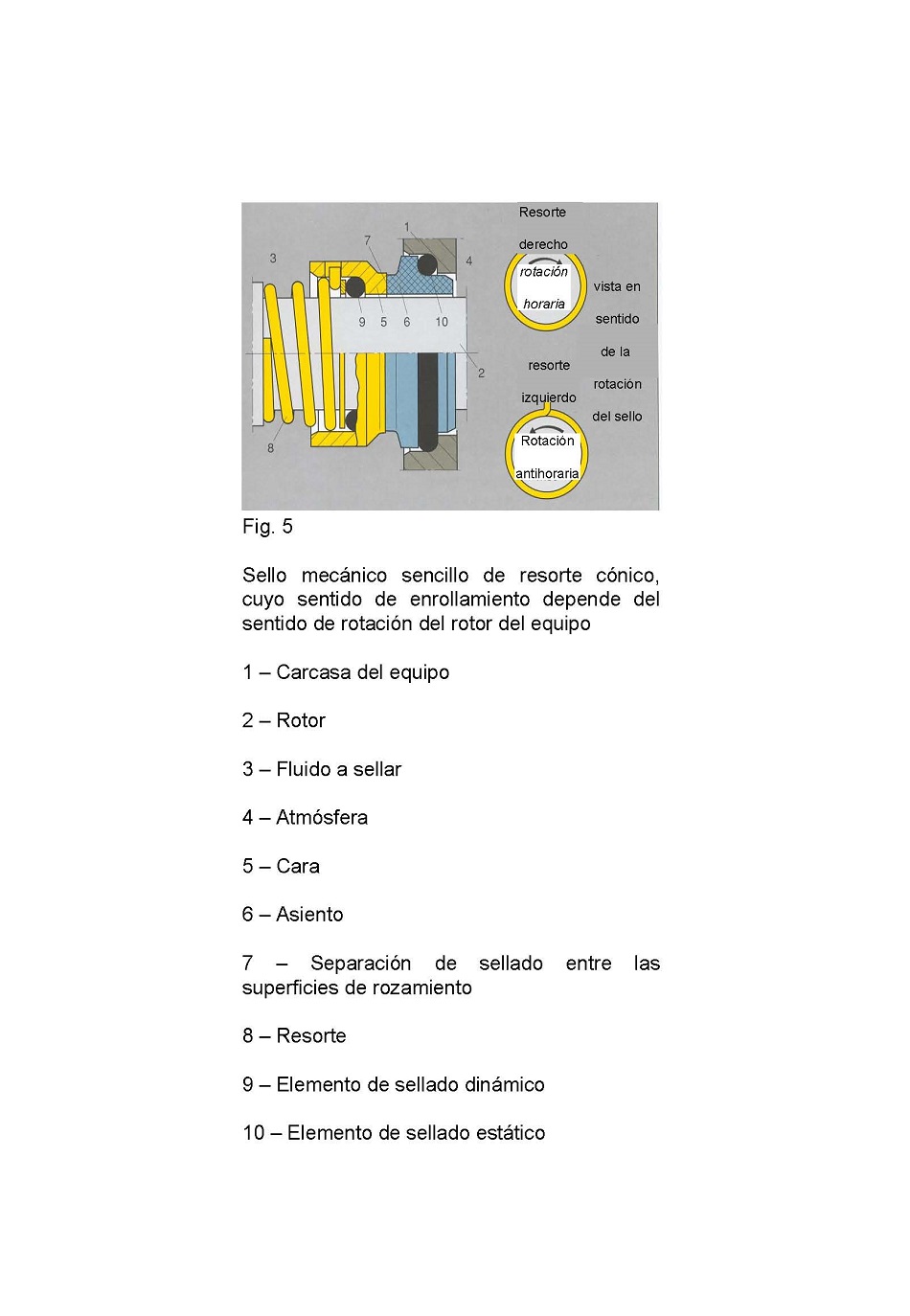 3

7

1

4

9 5 6 10

2

8

Resorte

derecho

rotación

horaria

vista en

sentido

de la

rotación

del sello

resorte

izquierdo

Rotación

antihoraria

Fig. 5

Sello mecánico sencillo de resorte cónico, cuyo sentido de enrollamiento depende del sentido de rotación del rotor del equipo

1 – Carcasa del equipo

2 – Rotor

3 – Fluido a sellar

4 – Atmósfera

5 – Cara

6 – Asiento

7 – Separación de sellado entre las superficies de rozamiento

8 – Resorte

9 – Elemento de sellado dinámico

10 – Elemento de sellado estático