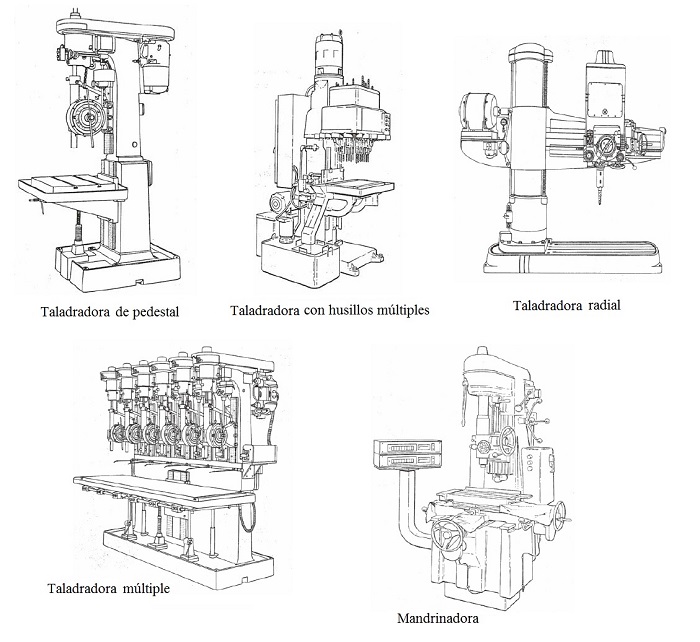 Taladradora de pedestal

Taladradora con husillos múltiples

Taladradora radial

Taladradora múltiple

Mandrinadora