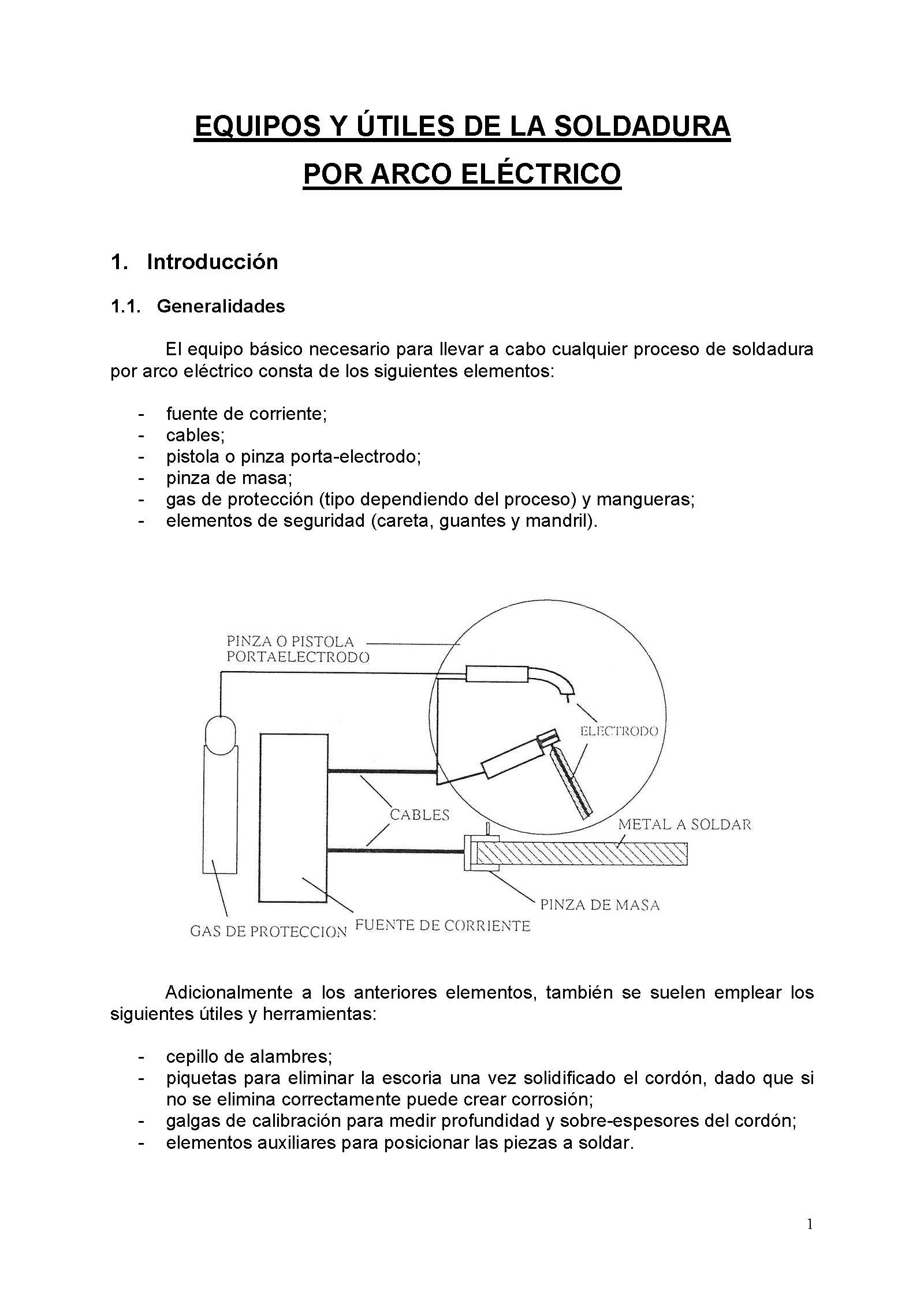 EQUIPOS Y ÚTILES DE LA SOLDADURA POR ARCO ELÉCTRICO

1. Introducción

1.1. Generalidades

El equipo básico necesario para llevar a cabo cualquier proceso de soldadura por arco eléctrico consta de los siguientes elementos:

- fuente de corriente;
- cables;
- pistola o pinza porta-electrodo;
- pinza de masa;
- gas de protección (tipo dependiendo del proceso) y mangueras;
- elementos de seguridad (careta, guantes y mandril).

PINZA O PISTOLA PORTAELECTRODO
ELECTRODO
CABLES
METAL A SOLDAR
PINZA DE MASA
GAS DE PROTECCION
FUENTE DE CORRIENTE

Adicionalmente a los anteriores elementos, también se suelen emplear los siguientes útiles y herramientas:

- cepillo de alambres;
- piquetas para eliminar la escoria una vez solidificado el cordón, dado que si no se elimina correctamente puede crear corrosión;
- galgas de calibración para medir profundidad y sobre-espesores del cordón;
- elementos auxiliares para posicionar las piezas a soldar.

1