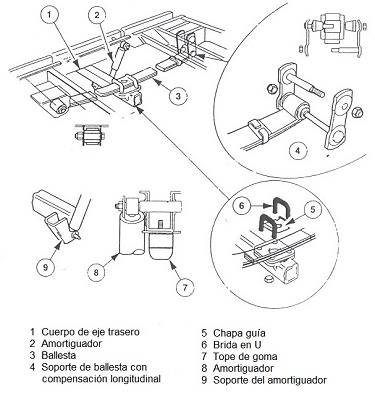 1
2
3
4
6
5
9
8
7

1 Cuerpo de eje trasero
2 Amortiguador
3 Ballesta
4 Soporte de ballesta con compensación longitudinal

5 Chapa guía
6 Brida en U
7 Tope de goma
8 Amortiguador
9 Soporte del amortiguador