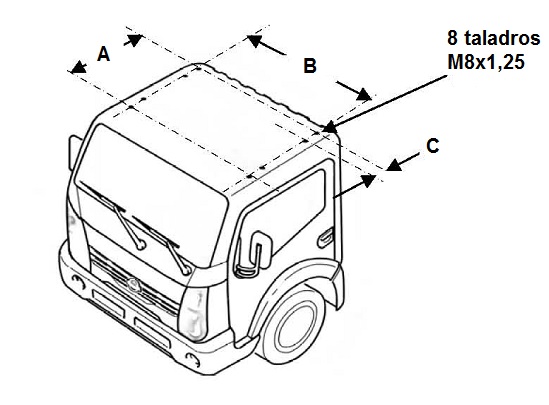 A

B

8 taladros
M8x1,25

C