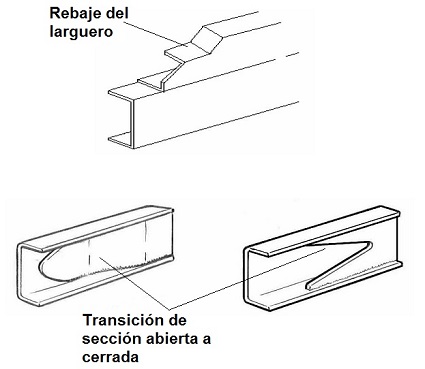 Rebaje del larguero

Transición de sección abierta a cerrada