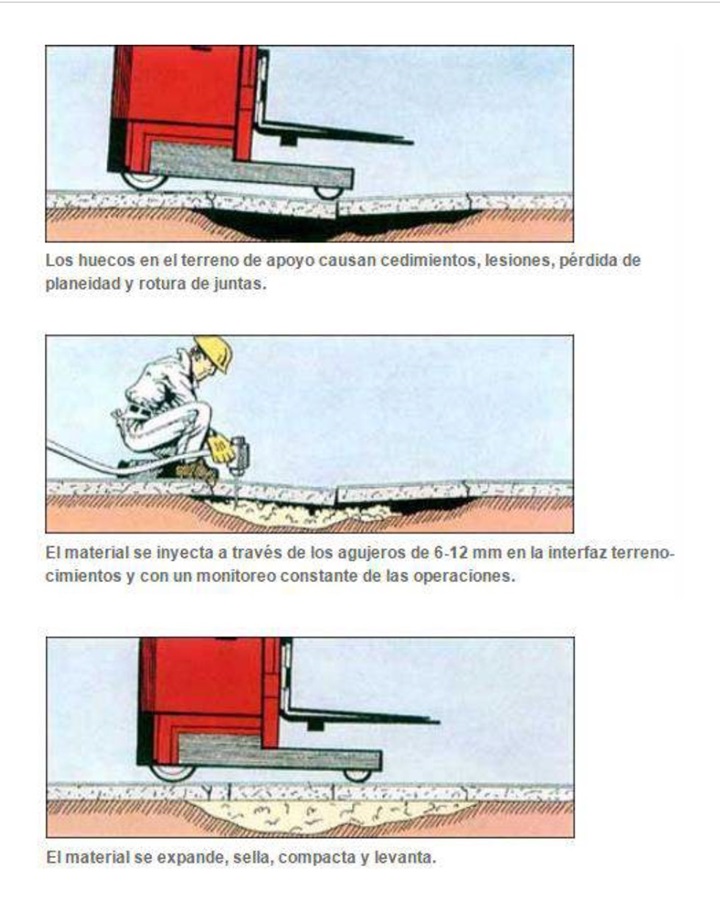 Los huecos en el terreno de apoyo causan cedimientos, lesiones, pérdida de planeidad y rotura de juntas.

El material se inyecta a través de los agujeros de 6-12 mm en la interfaz terreno-cimientos y con un monitoreo constante de las operaciones.

El material se expande, sella, compacta y levanta.